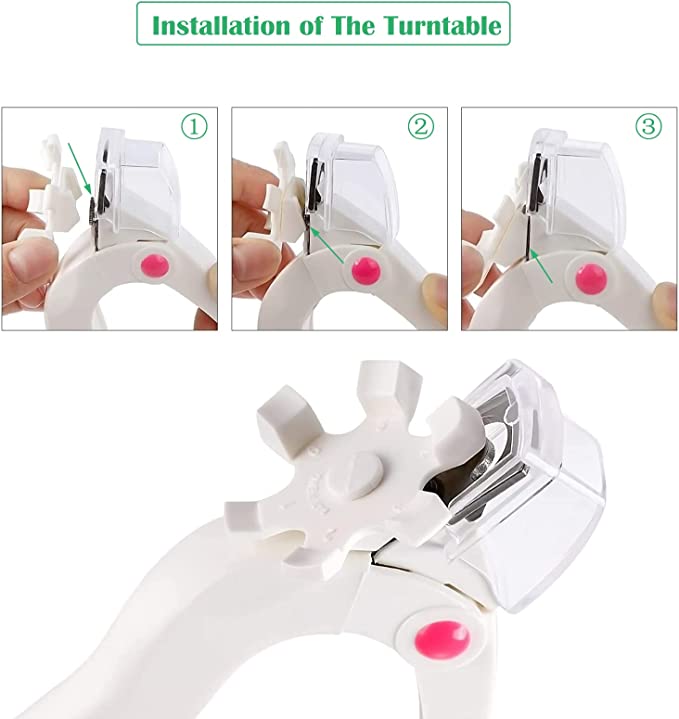 Installation of The Turntable

①

②

③