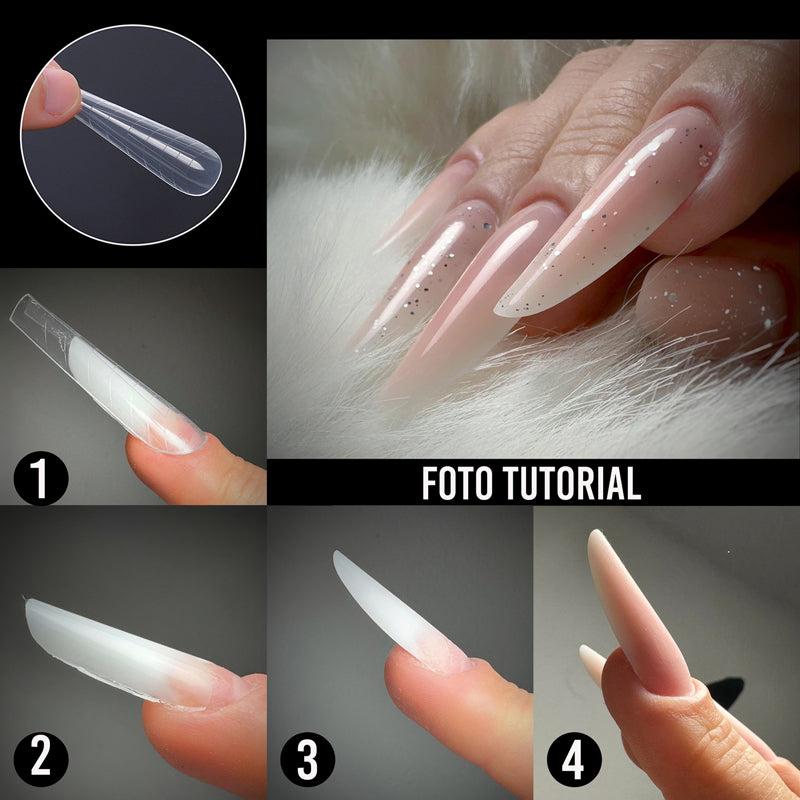 1

FOTO TUTORIAL

2

3

4